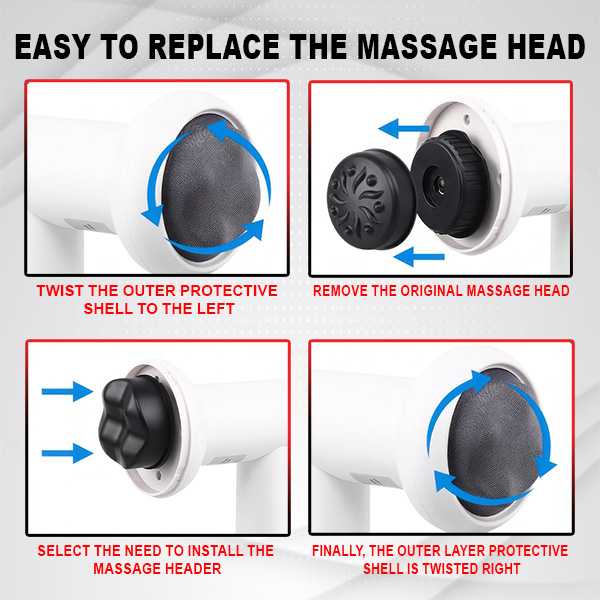 EASY TO REPLACE THE MASSAGE HEAD

TWIST THE OUTER PROTECTIVE SHELL TO THE LEFT

REMOVE THE ORIGINAL MASSAGE HEAD

SELECT THE NEED TO INSTALL THE MASSAGE HEADER

FINALLY, THE OUTER LAYER PROTECTIVE SHELL IS TWISTED RIGHT